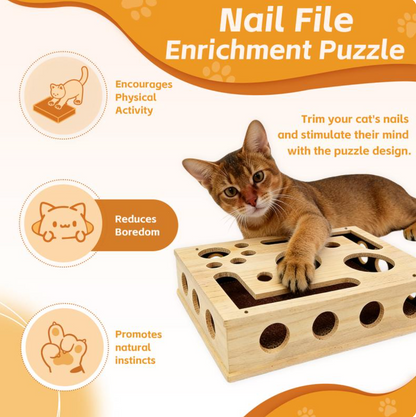 Nail File
Enrichment Puzzle

Encourages Physical Activity

Trim your cat's nails and stimulate their mind with the puzzle design.

Reduces Boredom

Promotes natural instincts